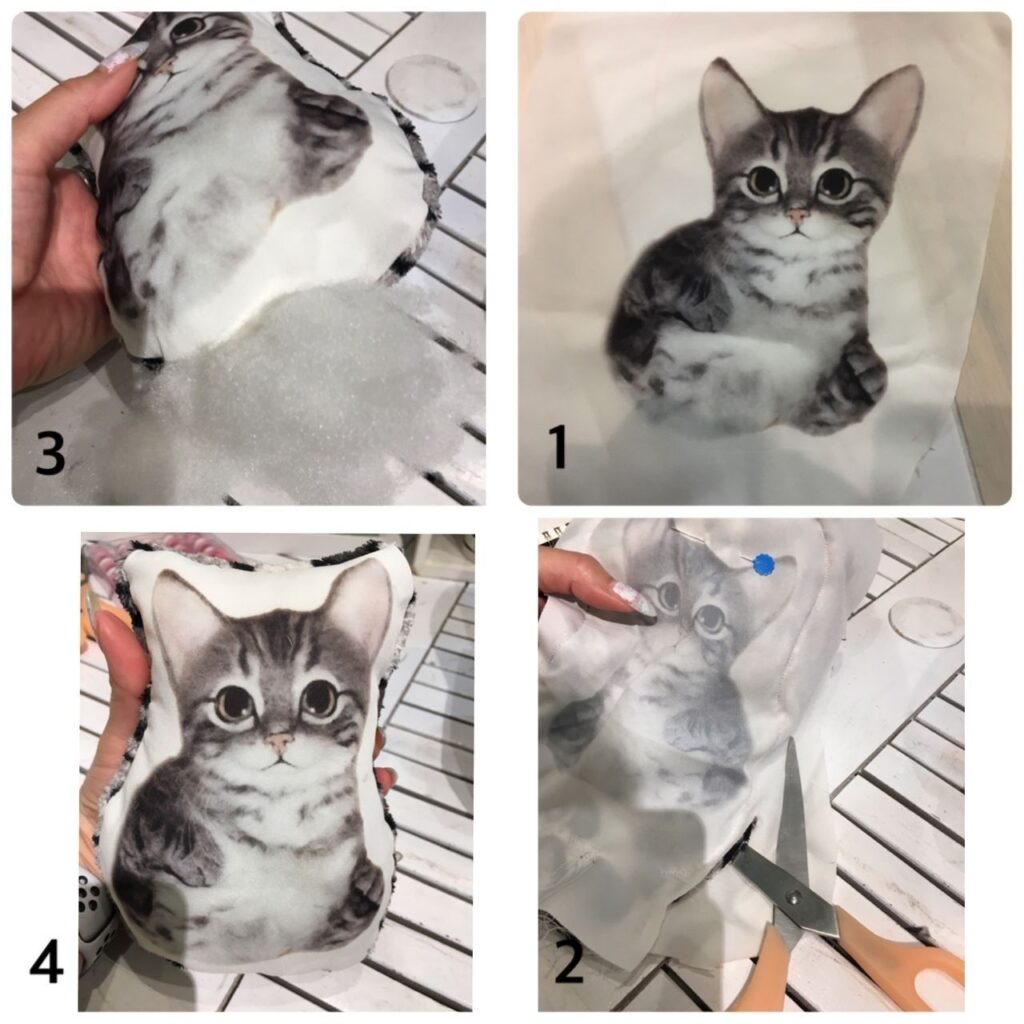 3

1

4

2